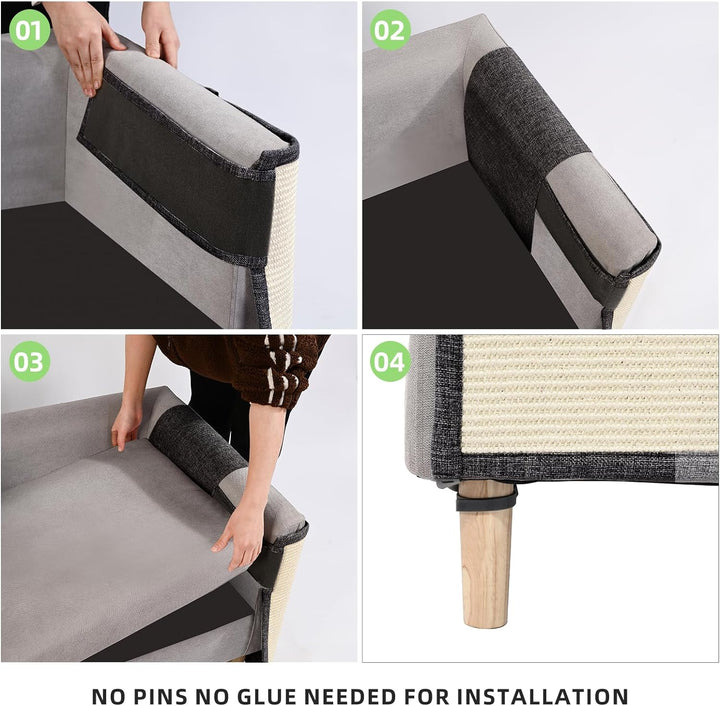 01

02

03

04

NO PINS NO GLUE NEEDED FOR INSTALLATION